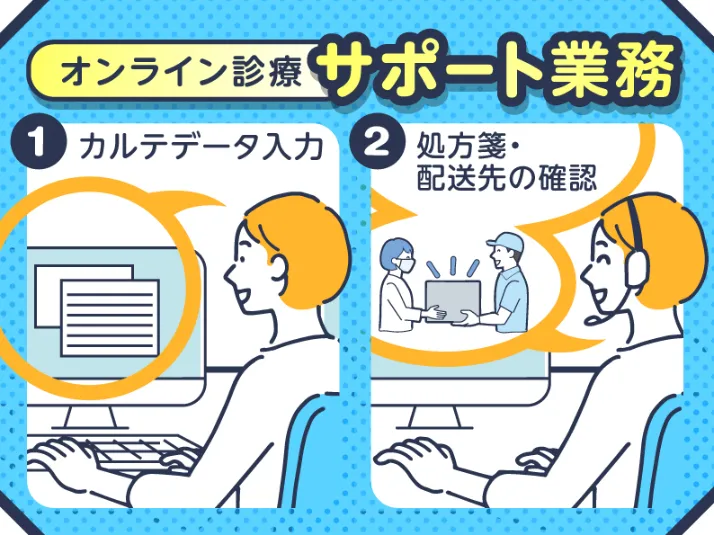 オンライン診療 サポート業務

1 カルテデータ入力

2 処方箋・配送先の確認